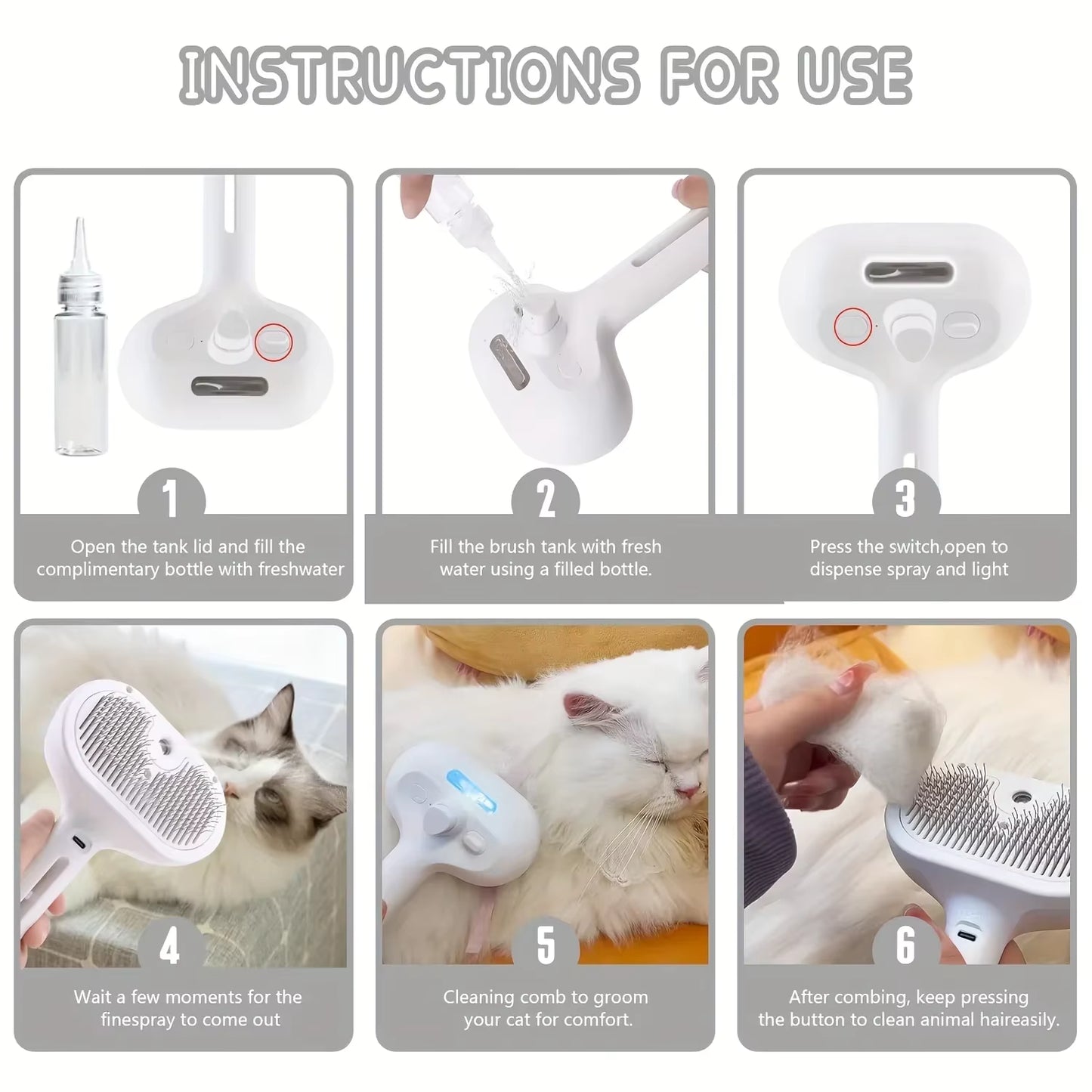 INSTRUCTIONS FOR USE

1
Open the tank lid and fill the complimentary bottle with freshwater

2
Fill the brush tank with fresh water using a filled bottle.

3
Press the switch,open to dispense spray and light

4
Wait a few moments for the finespray to come out

5
Cleaning comb to groom your cat for comfort.

6
After combing, keep pressing the button to clean animal haireasily.